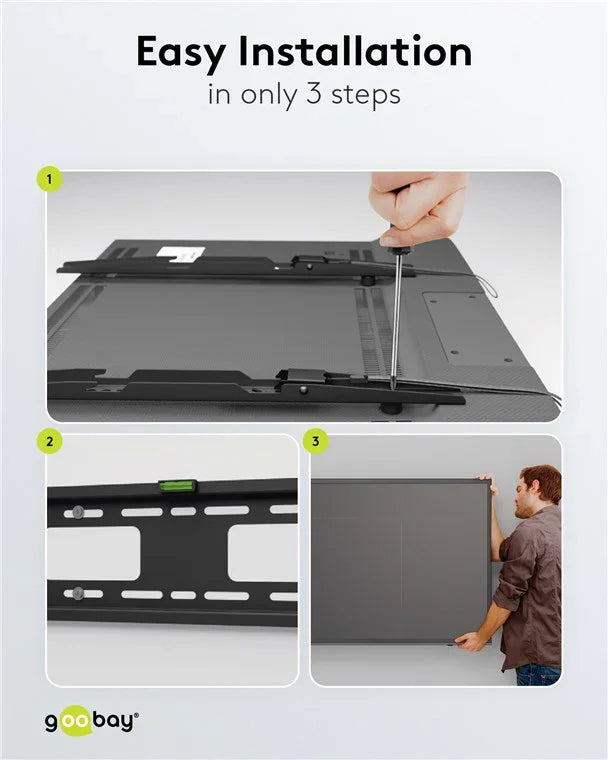 Easy Installation
in only 3 steps

1

2

3

goobay®